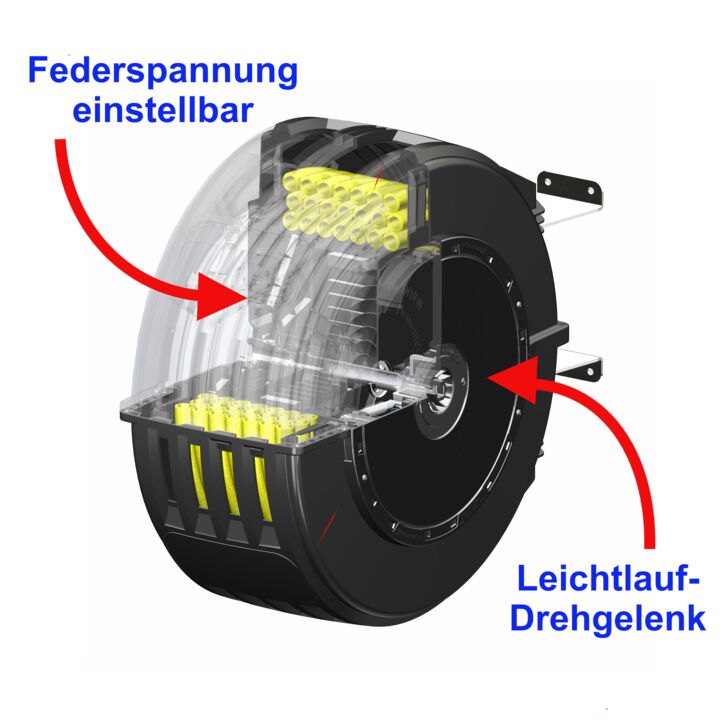 Federspannung einstellbar

Leichtlauf-Drehgelenk