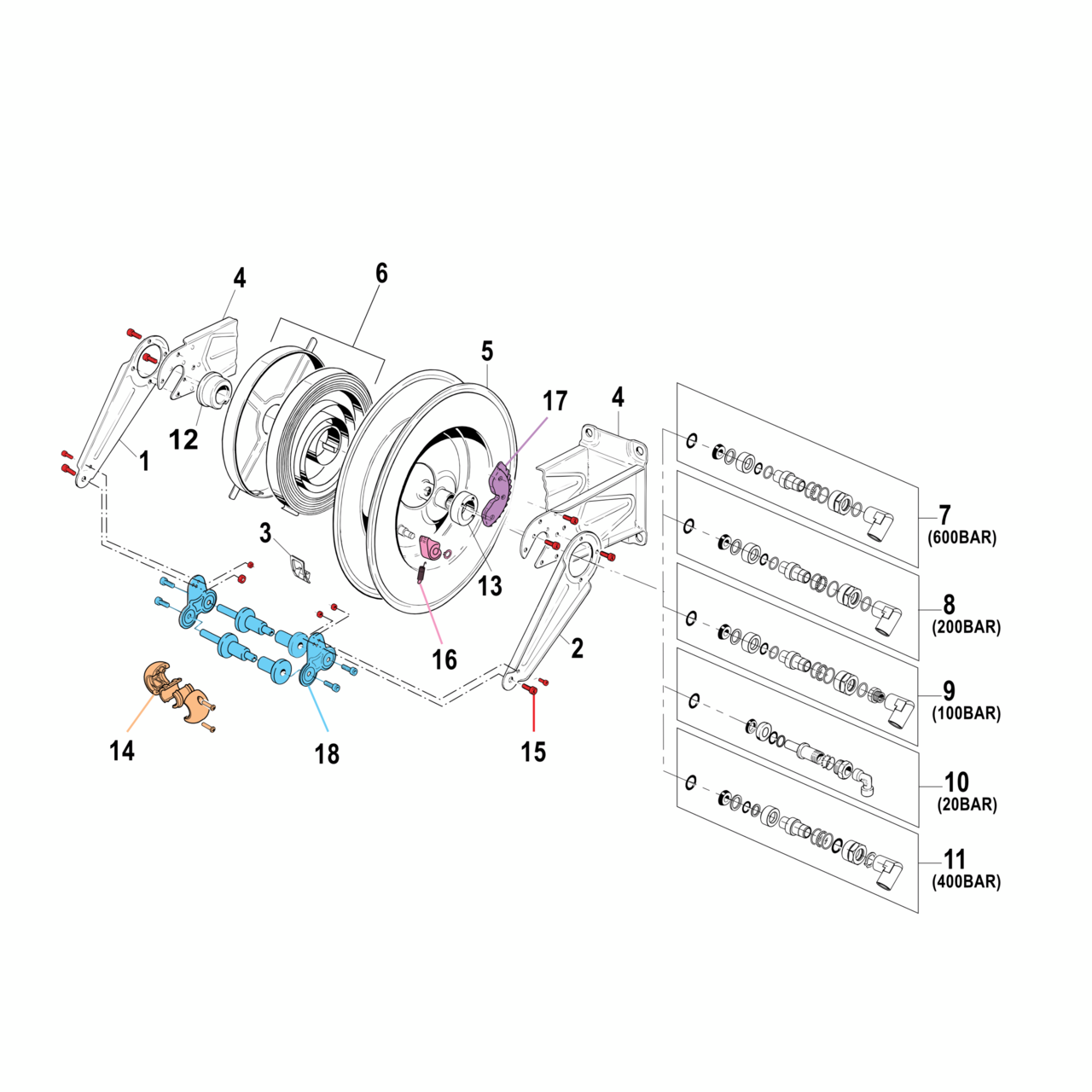 4
6
5
17
4
12
1
3
13
16
2
14
18
15
7
(600BAR)
8
(200BAR)
9
(100BAR)
10
(20BAR)
11
(400BAR)