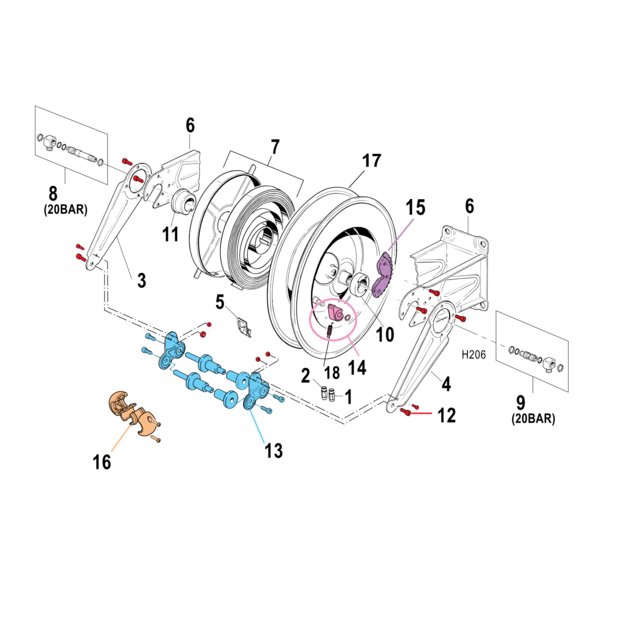 6
7
17
8
(20BAR)
11
15
6
3
5
10
H206
18
14
2
1
4
9
(20BAR)
12
13
16