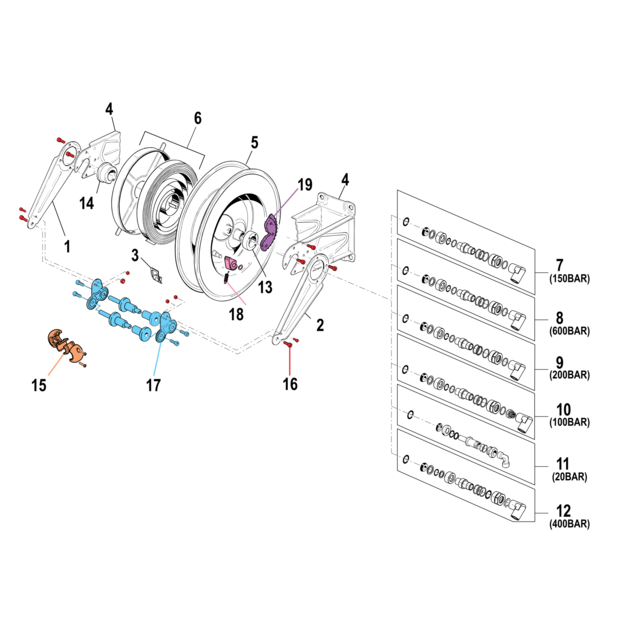 4
6
5
19
4
14
1
3
13
18
2
15
17
16
7
(150BAR)
8
(600BAR)
9
(200BAR)
10
(100BAR)
11
(20BAR)
12
(400BAR)